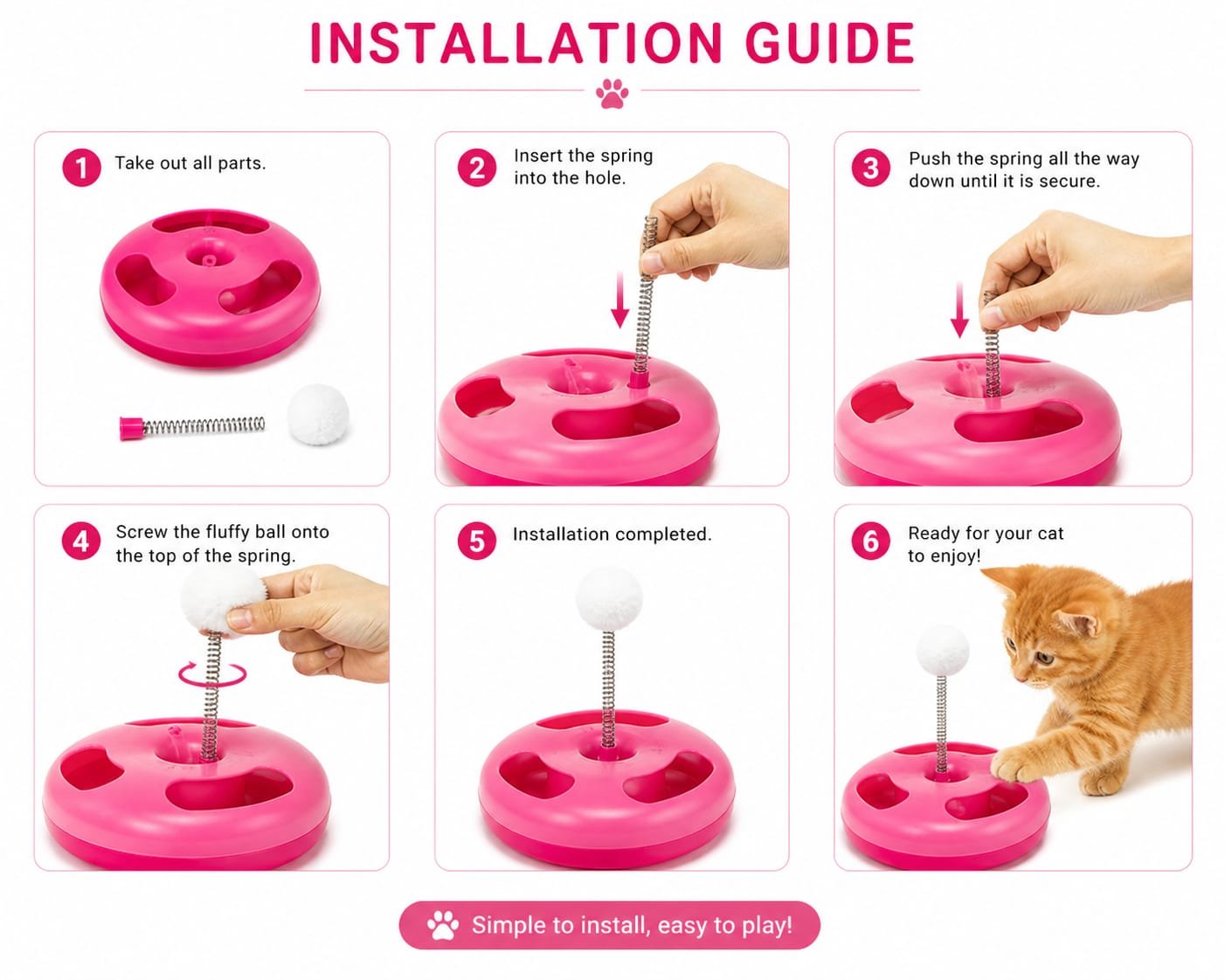 INSTALLATION GUIDE

1 Take out all parts.

2 Insert the spring into the hole.

3 Push the spring all the way down until it is secure.

4 Screw the fluffy ball onto the top of the spring.

5 Installation completed.

6 Ready for your cat to enjoy!

Simple to install, easy to play!