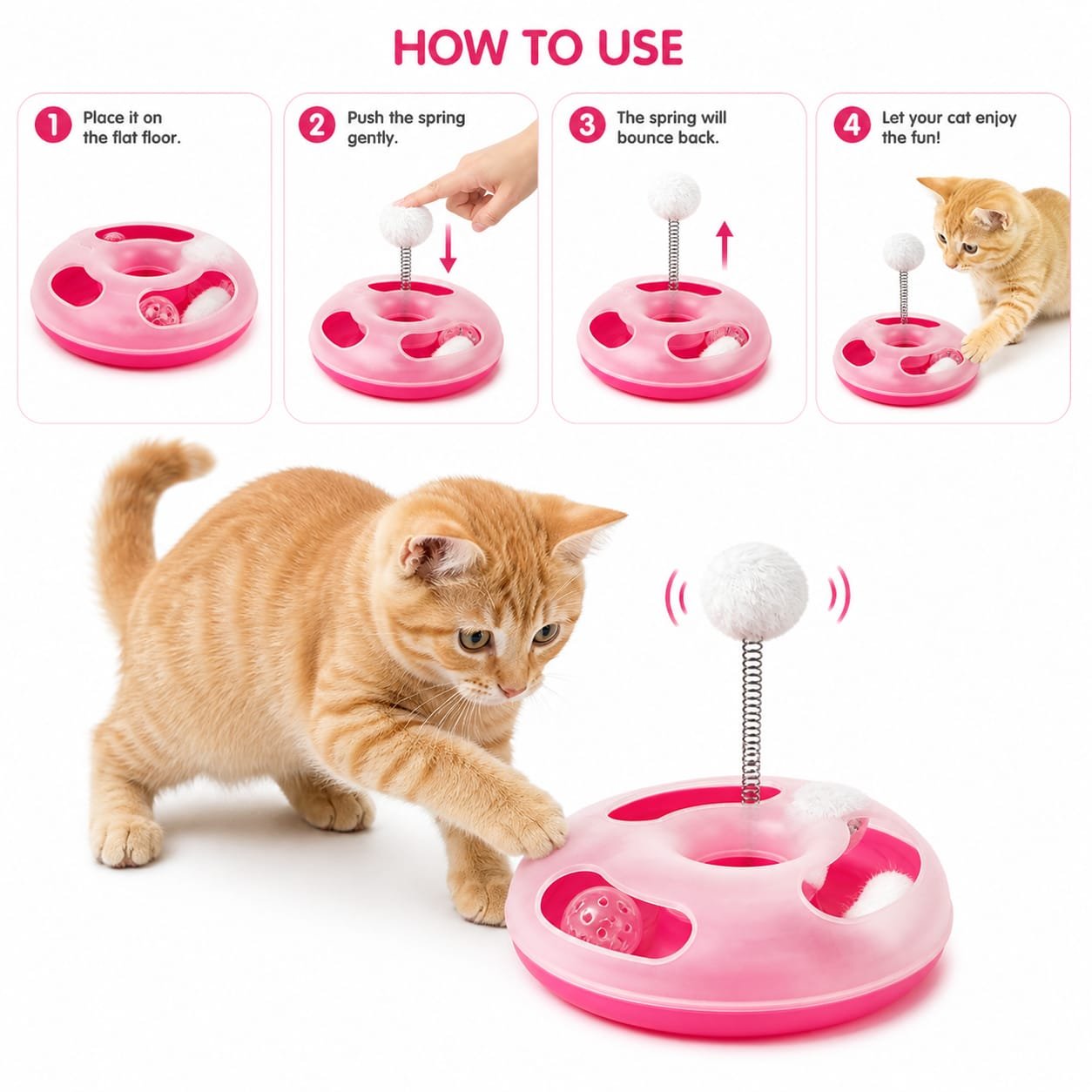 HOW TO USE

1 Place it on the flat floor.

2 Push the spring gently.

3 The spring will bounce back.

4 Let your cat enjoy the fun!